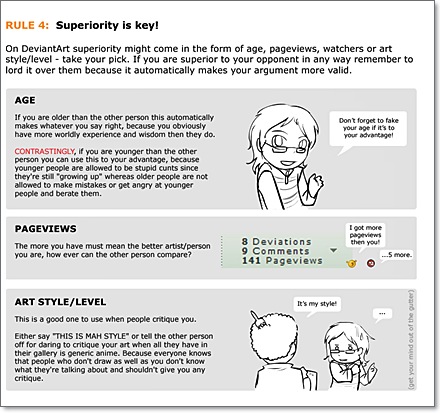 RULE 4: Superiority is key!

On DeviantArt superiority might come in the form of age, pageviews, watchers or art style/level - take your pick. If you are superior to your opponent in any way remember to lord it over them because it automatically makes your argument more valid.

AGE

If you are older than the other person this automatically makes whatever you say right, because you obviously have more worldly experience and wisdom then they do.

CONTRASTINGLY, if you are younger than the other person you can use this to your advantage, because younger people are allowed to be stupid cunts since they're still "growing up" whereas older people are not allowed to make mistakes or get angry at younger people and berate them.

Don't forget to fake your age if it's to your advantage!

PAGEVIEWS

The more you have must mean the better artist/person you are, how ever can the other person compare?

8 Deviations
9 Comments
141 Pageviews

I got more pageviews then you!

...5 more.

ART STYLE/LEVEL

This is a good one to use when people critique you.

Either say "THIS IS MAH STYLE" or tell the other person off for daring to critique your art when all they have in their gallery is generic anime. Because everyone knows that people who don't draw as well as you don't know what they're talking about and shouldn't give you any critique.

It's my style!

...

(get your mind out of the gutter)